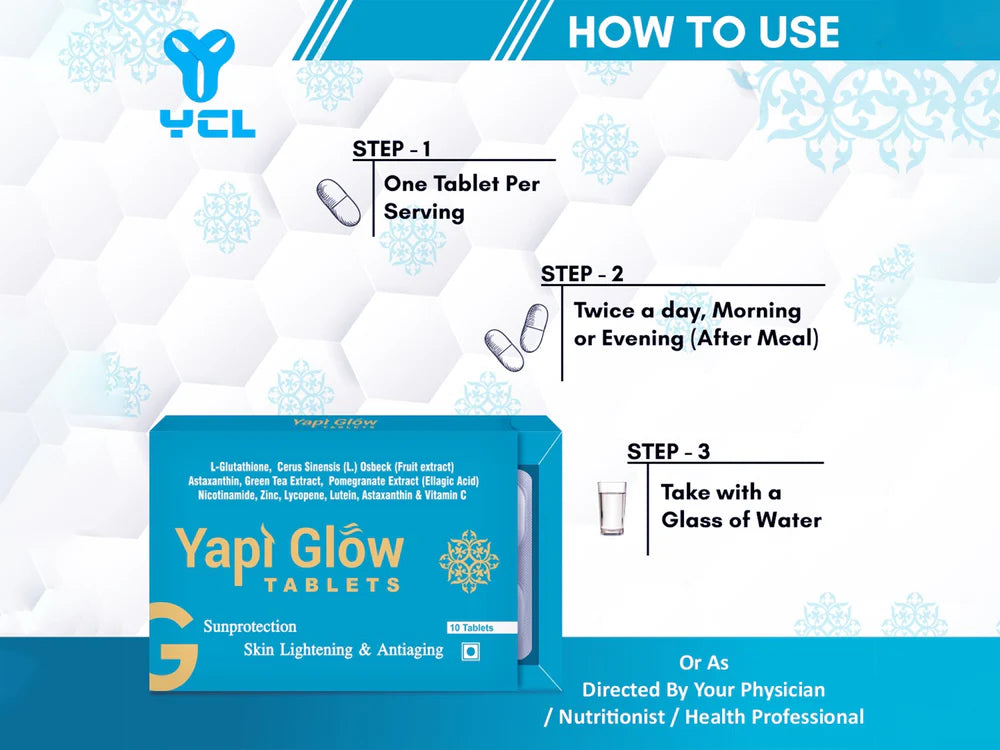 YCL

HOW TO USE

STEP - 1
One Tablet Per Serving

STEP - 2
Twice a day, Morning or Evening (After Meal)

STEP - 3
Take with a Glass of Water

Yapi Glow TABLETS

L-Glutathione, Cerus Sinensis (L.) Osbeck (Fruit extract) Astaxanthin, Green Tea Extract, Pomegranate Extract (Ellagic Acid) Nicotinamide, Zinc, Lycopene, Lutein, Astaxanthin & Vitamin C

Yapi Glow
TABLETS

G
Sunprotection
Skin Lightening & Antiaging

10 Tablets

Or As
Directed By Your Physician
/ Nutritionist / Health Professional